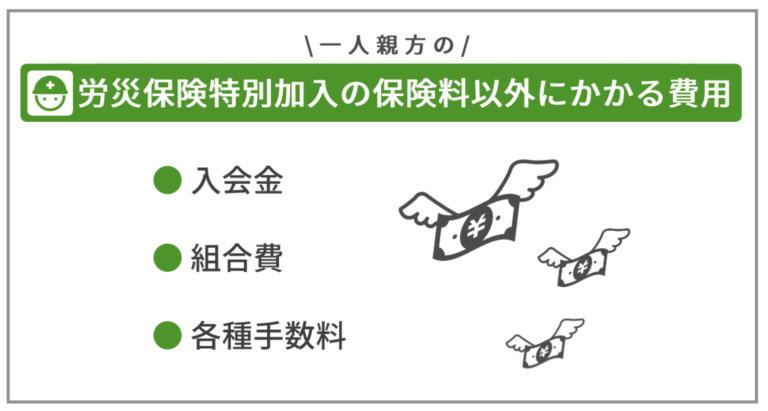 \一人親方の/

労災保険特別加入の保険料以外にかかる費用

● 入会金

● 組合費

● 各種手数料

¥

¥

¥